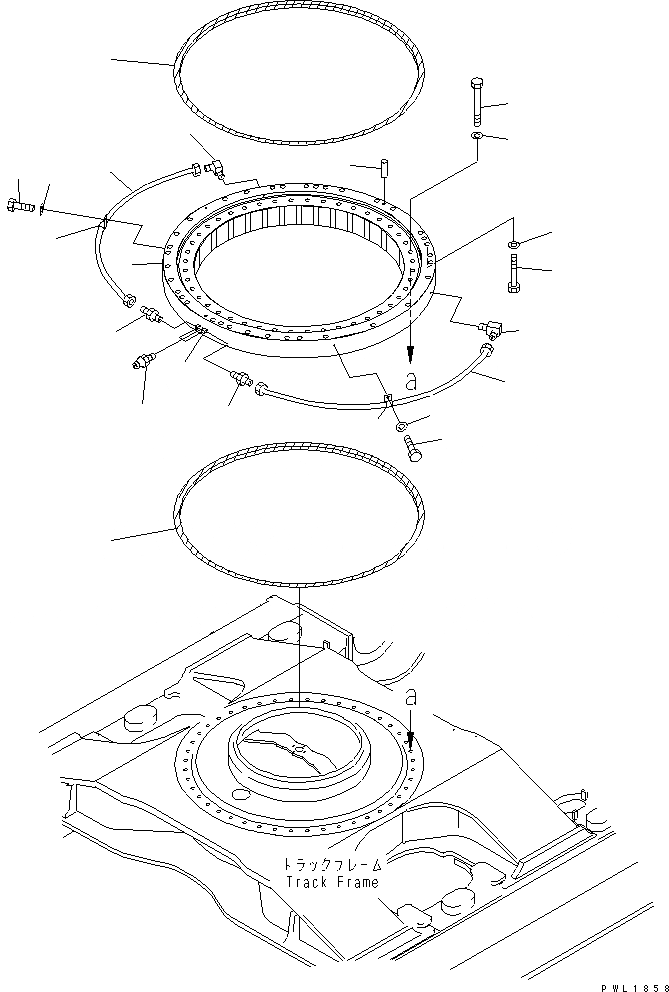 a

a

トラックフレーム
Track Frame

PWL1858