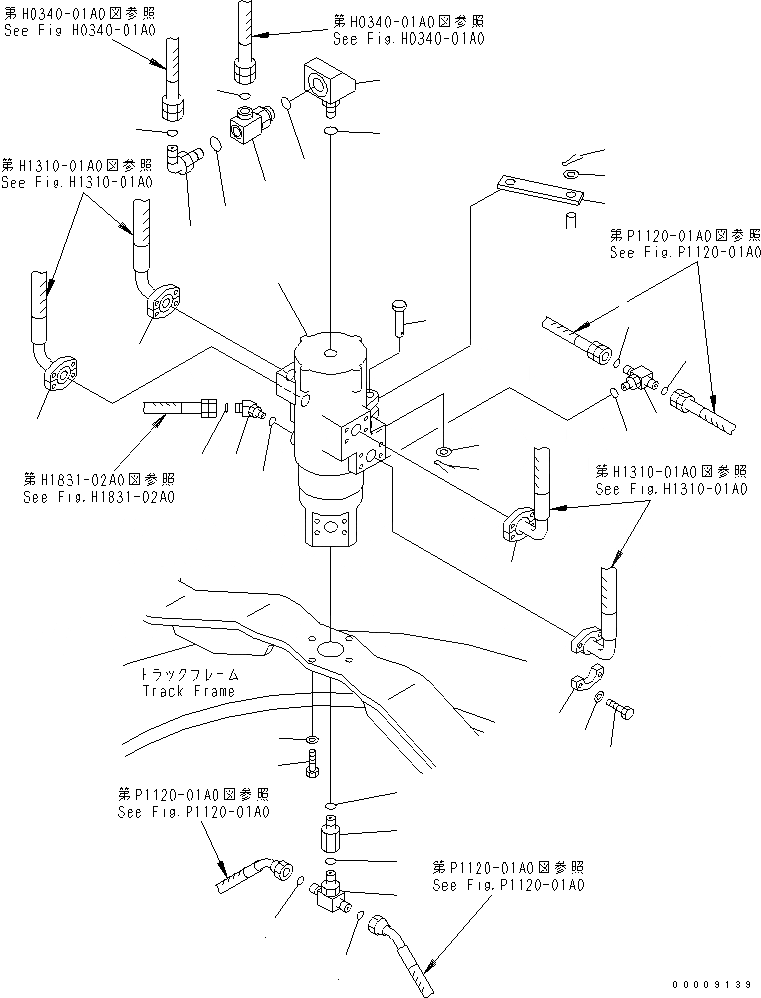 第H0340-01A0図参照
See Fig H0340-01A0

第H0340-01A0図参照
See Fig.H0340-01A0

第H1310-01A0図参照
See Fig.H1310-01A0

第P1120-01A0図参照
See Fig.P1120-01A0

第H1831-02A0図参照
See Fig.H1831-02A0

第H1310-01A0図参照
See Fig.H1310-01A0

トラックフレーム
Track Frame

第P1120-01A0図参照
See Fig.P1120-01A0

第P1120-01A0図参照
See Fig.P1120-01A0

00009139