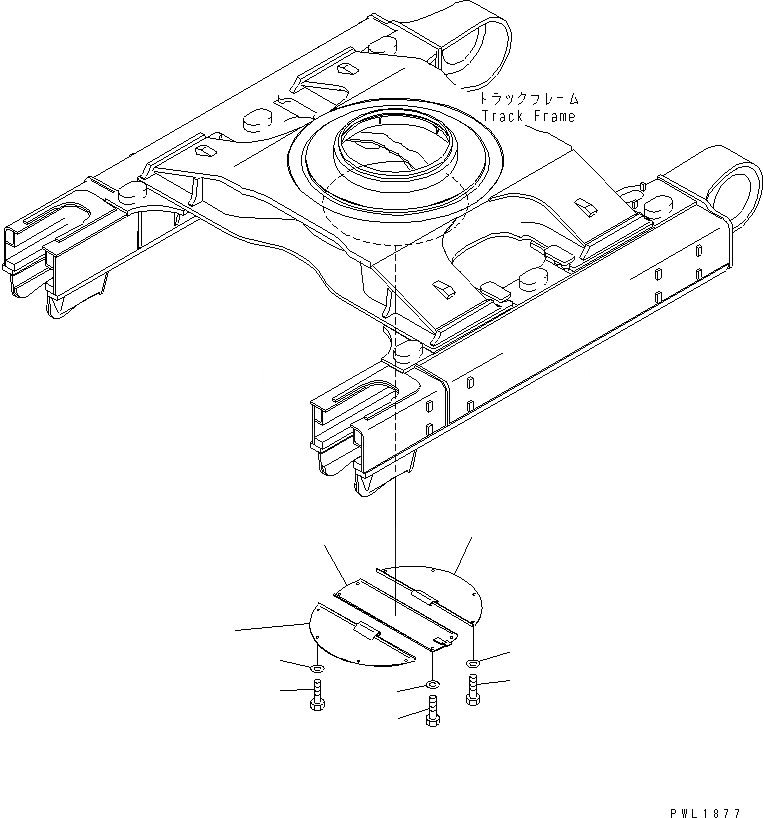 トラックフレーム
Track Frame

PWL1877