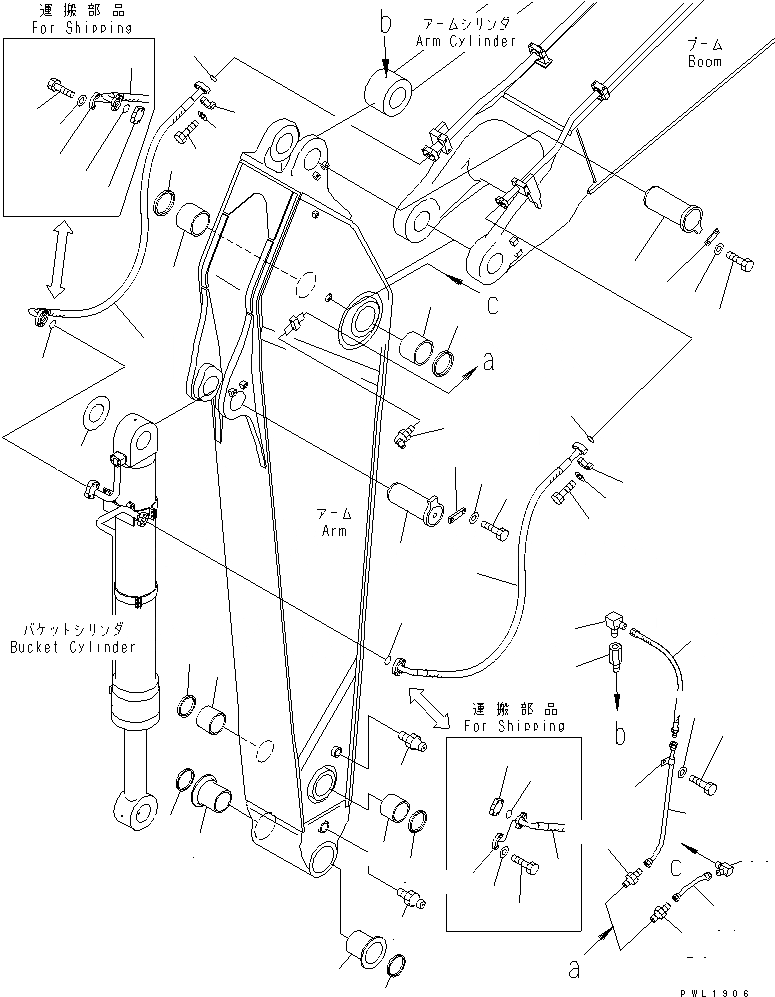 運搬部品
For Shipping

b

アームシリンダ
Arm Cylinder

ブーム
Boom

c

a

アーム
Arm

バケットシリンダ
Bucket Cylinder

運搬部品
For Shipping

b

c

a

PWL1906