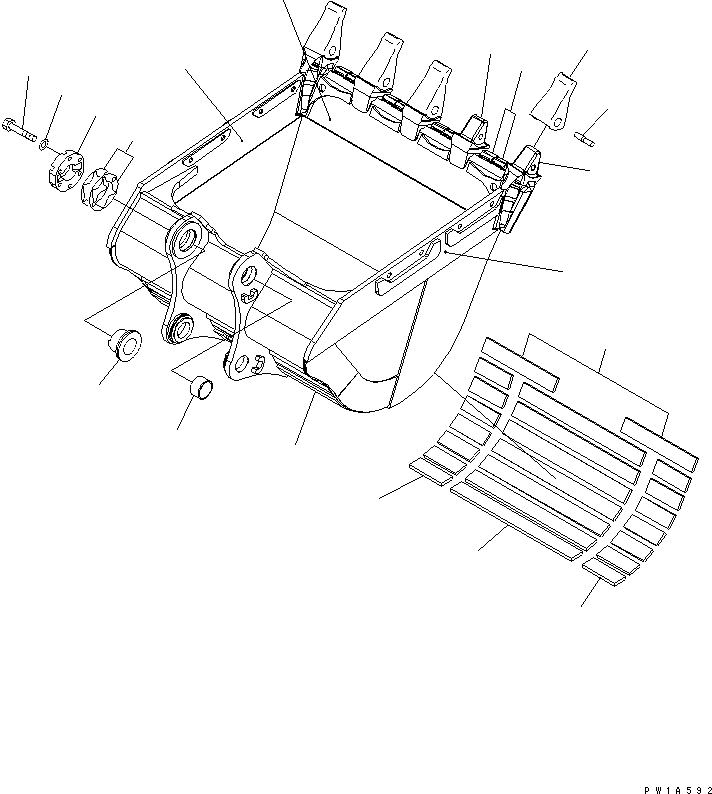 PW1A592