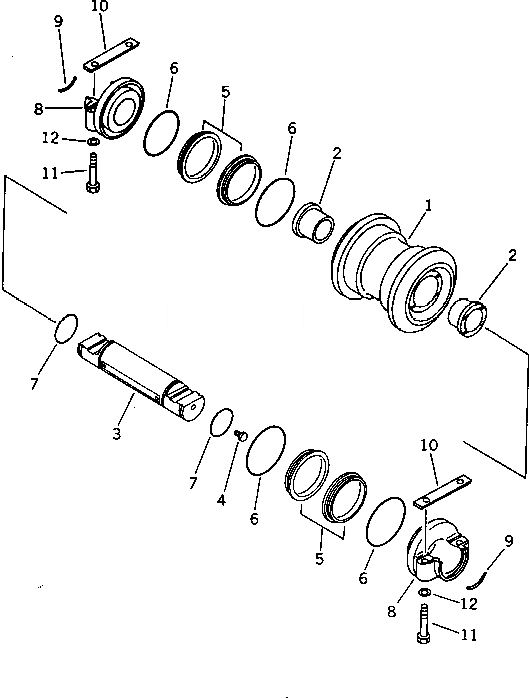 10
9
8
12
11
6
5
6
2
1
2
7
3
7
4
6
5
6
10
9
8
12
11