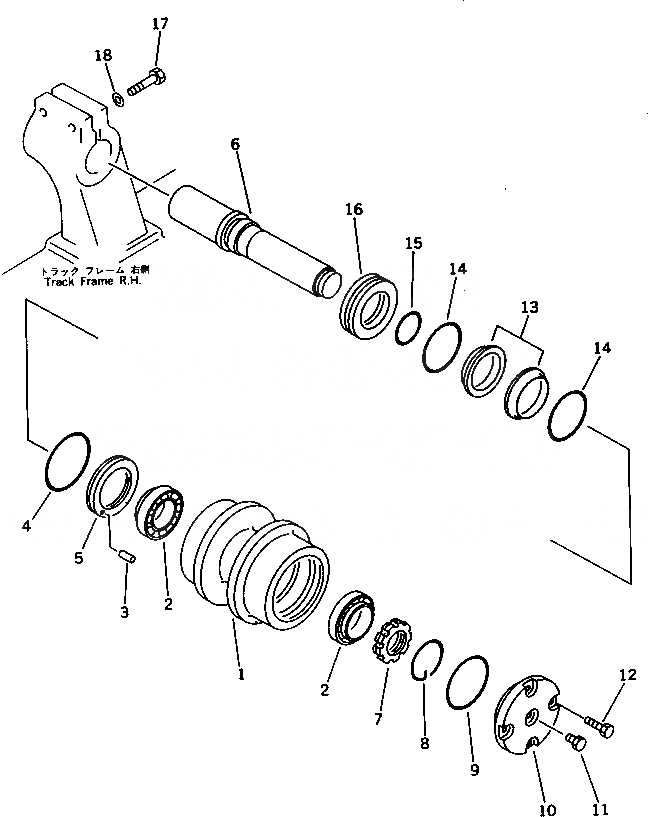 17
18
6
16
15
14
13
14
トラック フレーム 右側
Track Frame R.H.
4
5
3
2
1
2
7
8
9
10
11
12