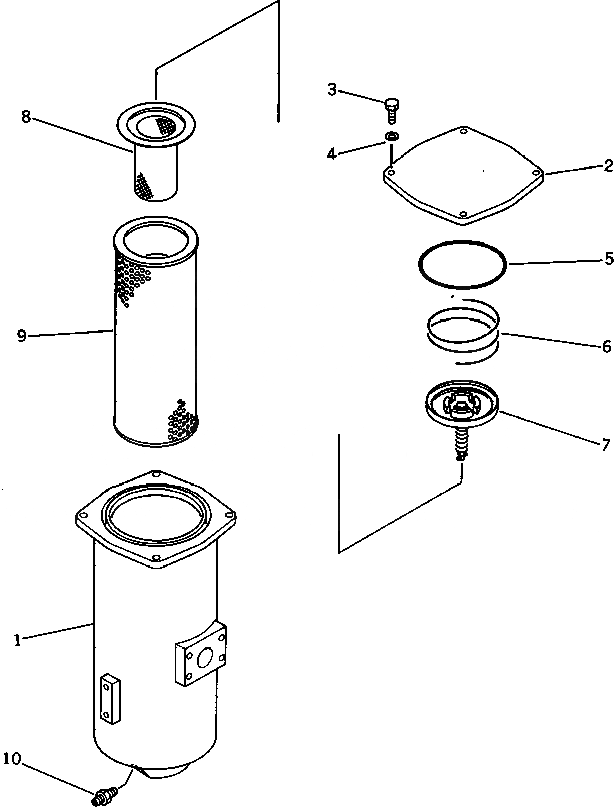 8
3
4
2
5
9
6
7
1
10