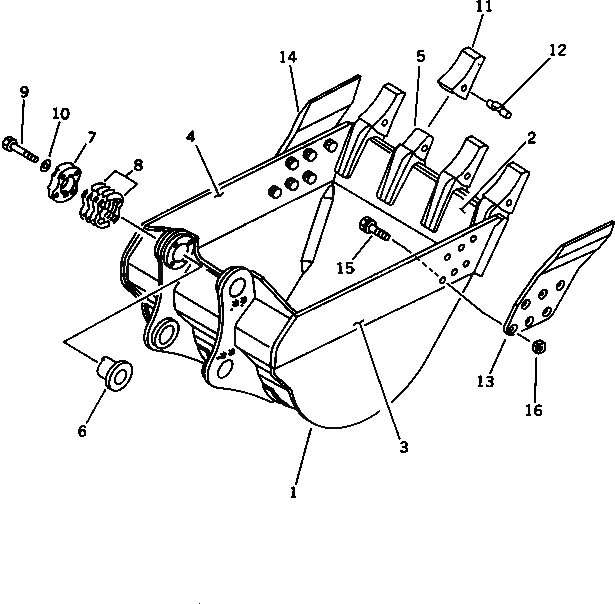 11
12
14
5
9
10
7
4
2
8
15
13
16
6
3
1