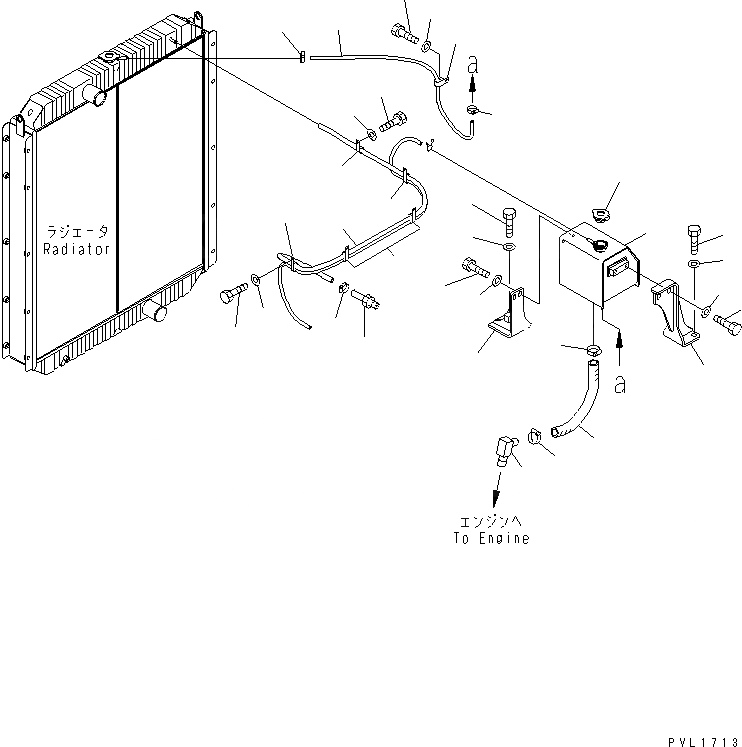 a

ラジエータ
Radiator

a

エンジンへ
To Engine

PVL1713