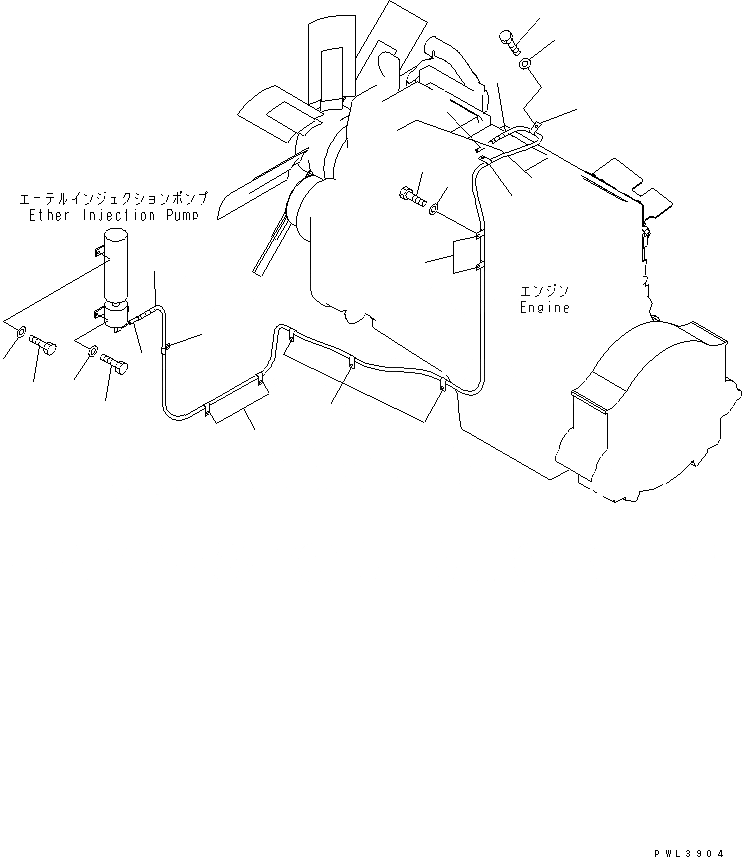 エーテルインジェクションポンプ
Ether Injection Pump

エンジン
Engine

PWL3904