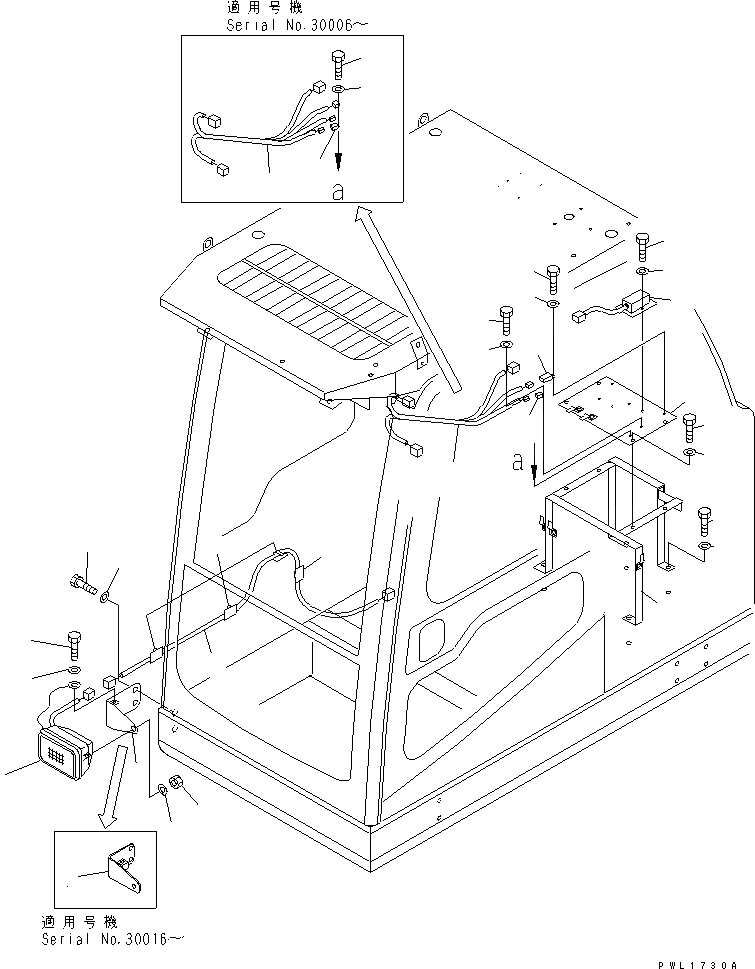 適用号機
Serial No.30006～

a

a

適用号機
Serial No.30016～

PWL1730A