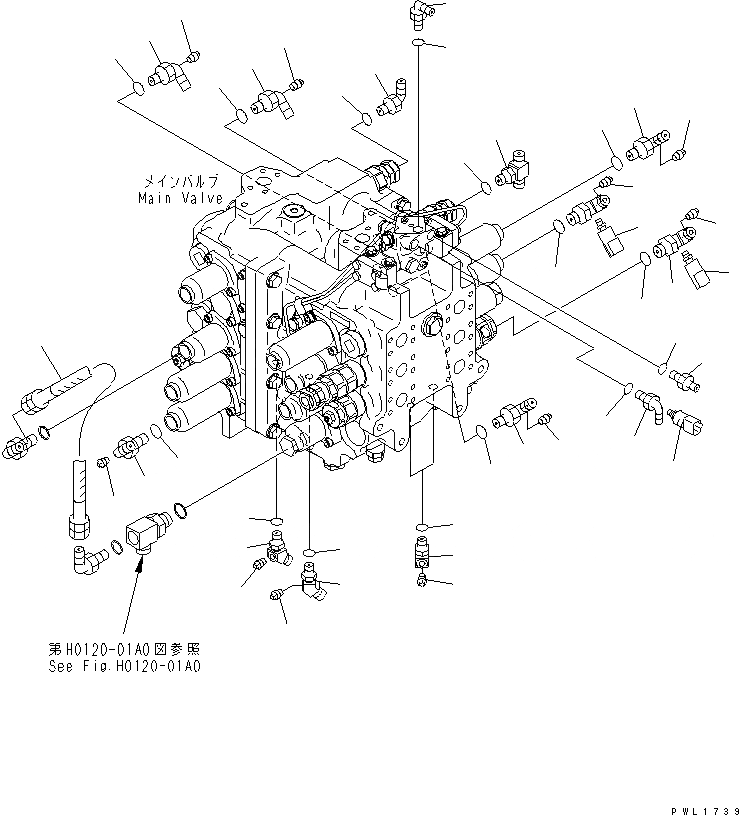 メインバルブ
Main Valve

第H0120-01A0図参照
See Fig.H0120-01A0

PWL1739