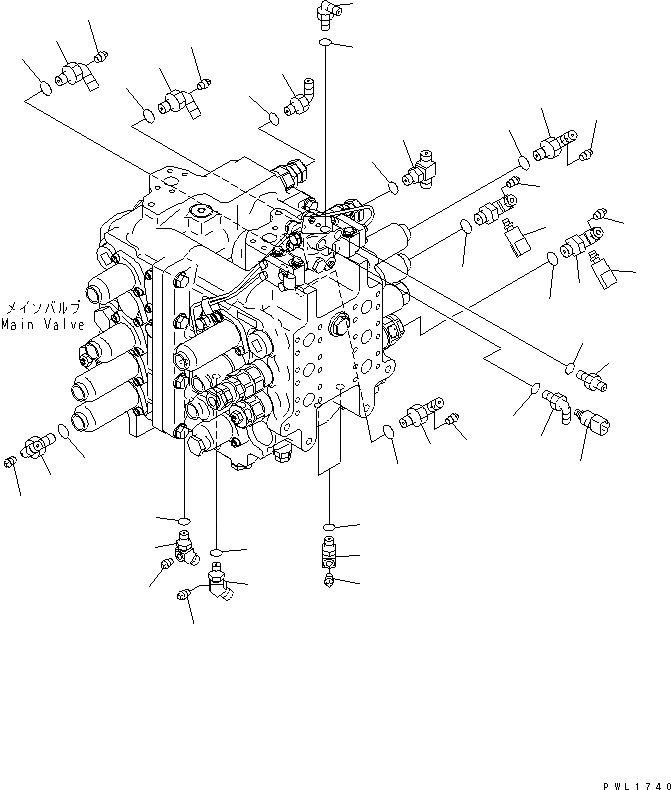 メインバルブ
Main Valve

PWL1740