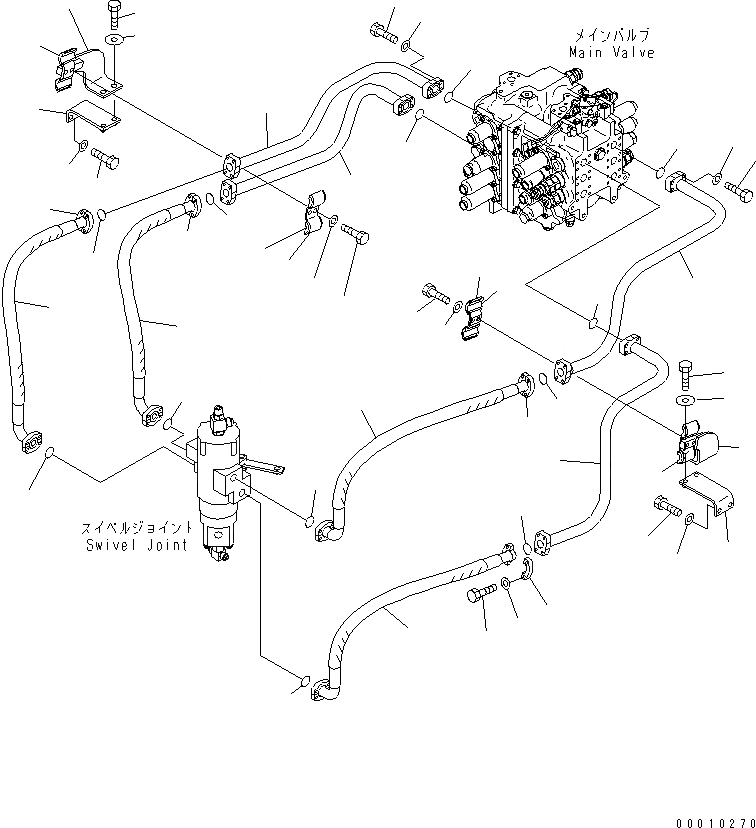 メインバルブ
Main Valve

スイベルジョイント
Swivel Joint

00010270