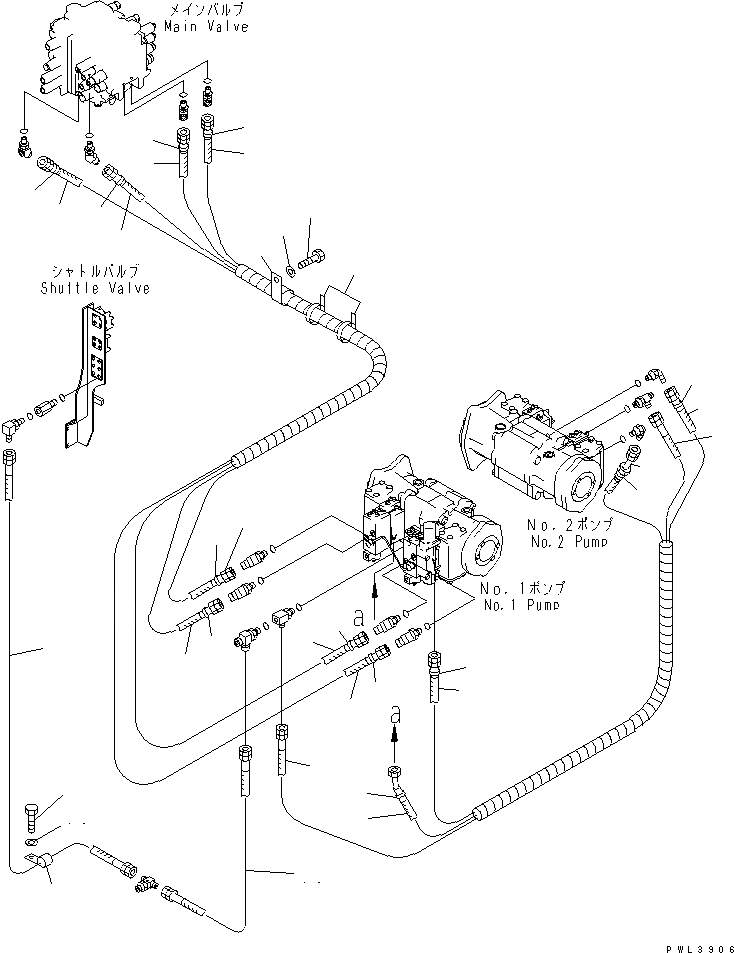 メインバルブ
Main Valve

シャトルバルブ
Shuttle Valve

No. 2ポンプ
No. 2 Pump

No. 1ポンプ
No. 1 Pump

a

a

PWL3906