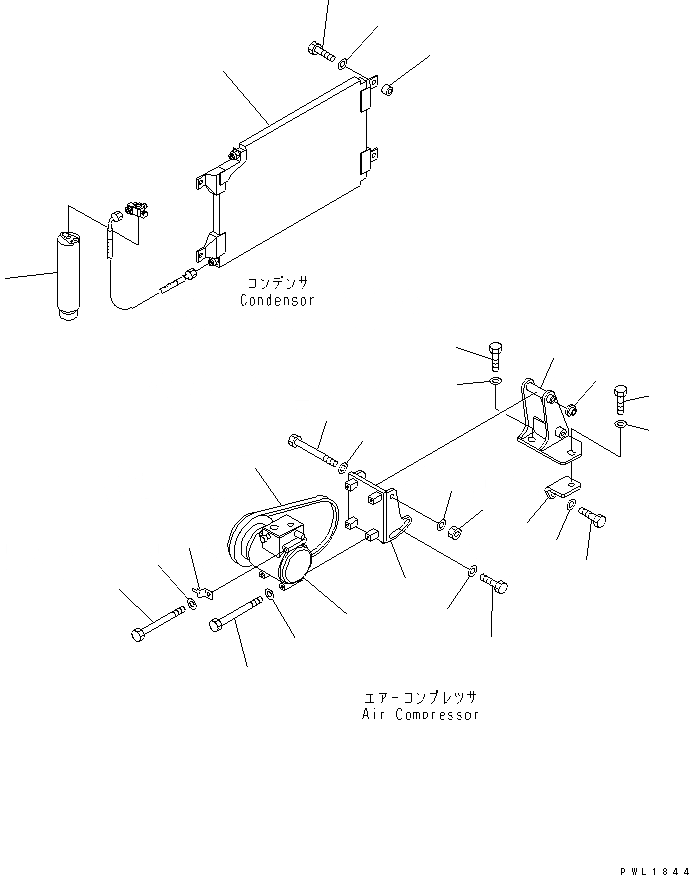 コンデンサ
Condensor

エアーコンプレッサ
Air Compressor

PWL1844