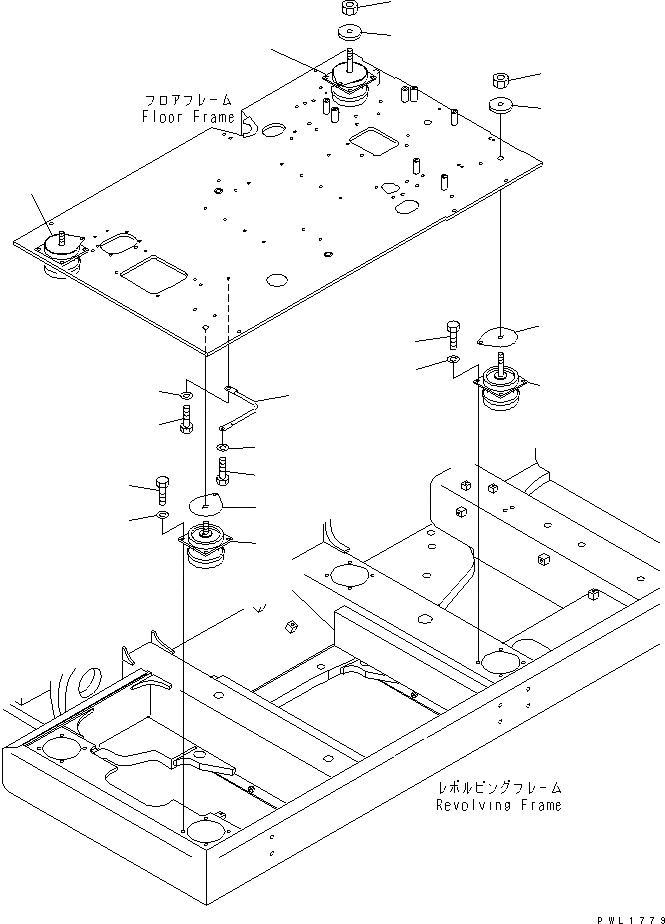 フロアフレーム
Floor Frame

レボルビングフレーム
Revolving Frame

PWL1779