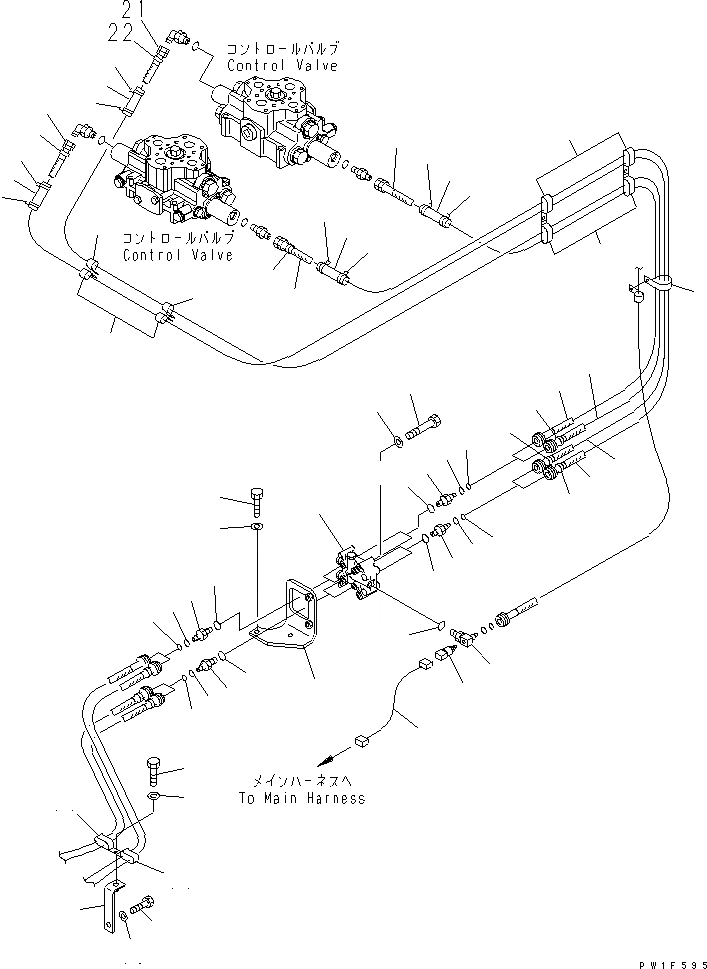 21
22
コントロールバルブ
Control Valve

コントロールバルブ
Control Valve

メインハーネスへ
To Main Harness

PW1F595