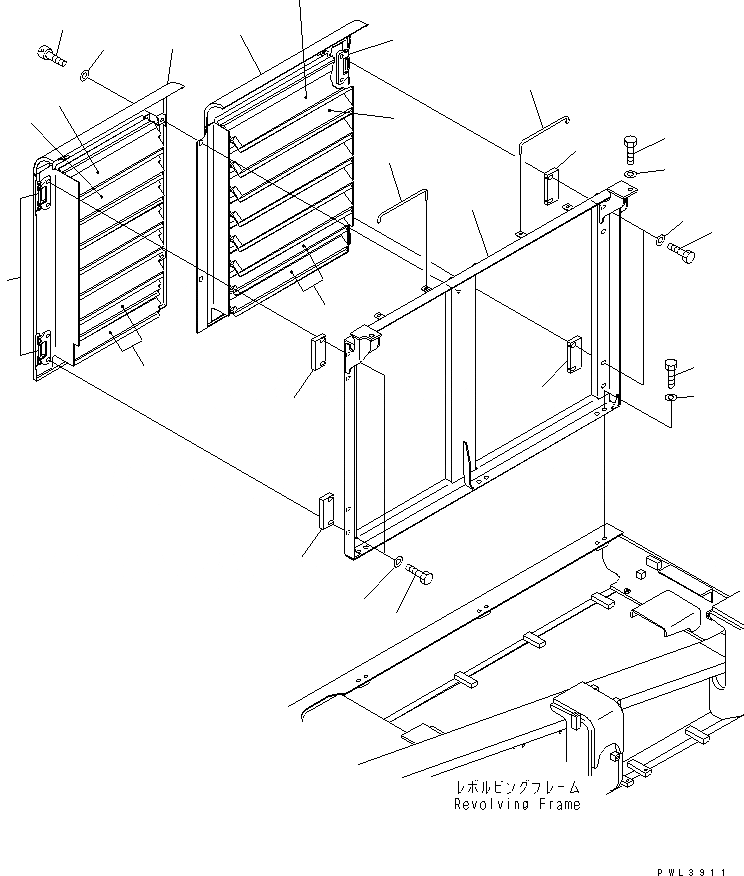 レボルビングフレーム
Revolving Frame

PWL3911