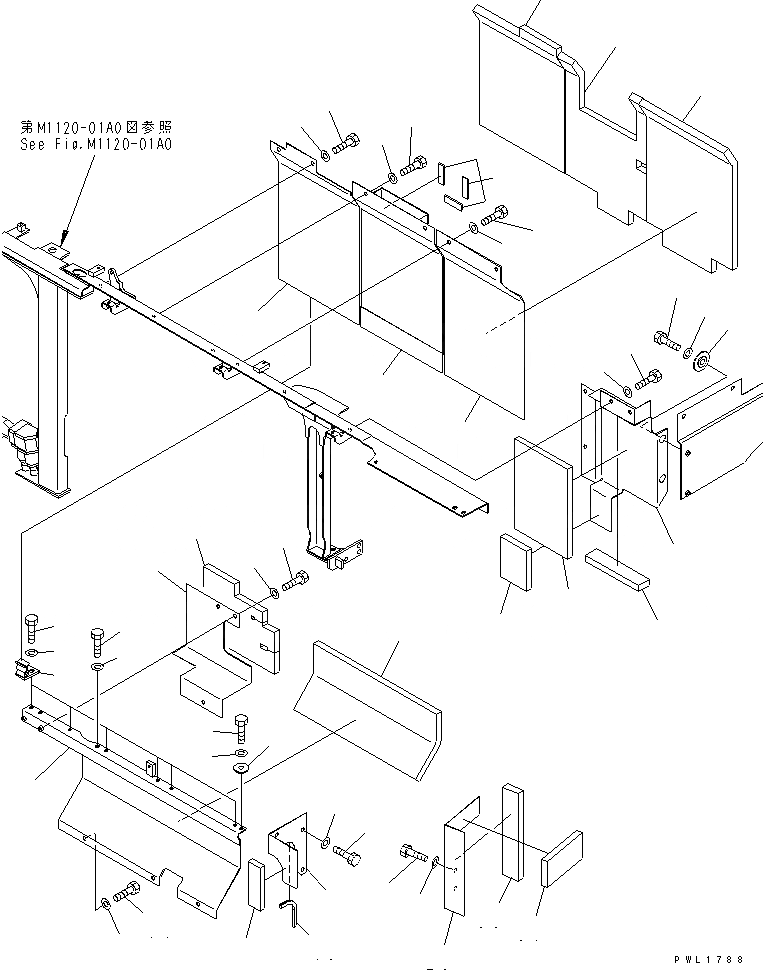 第M1120-01A0図参照
See Fig.M1120-01A0

PWL1788