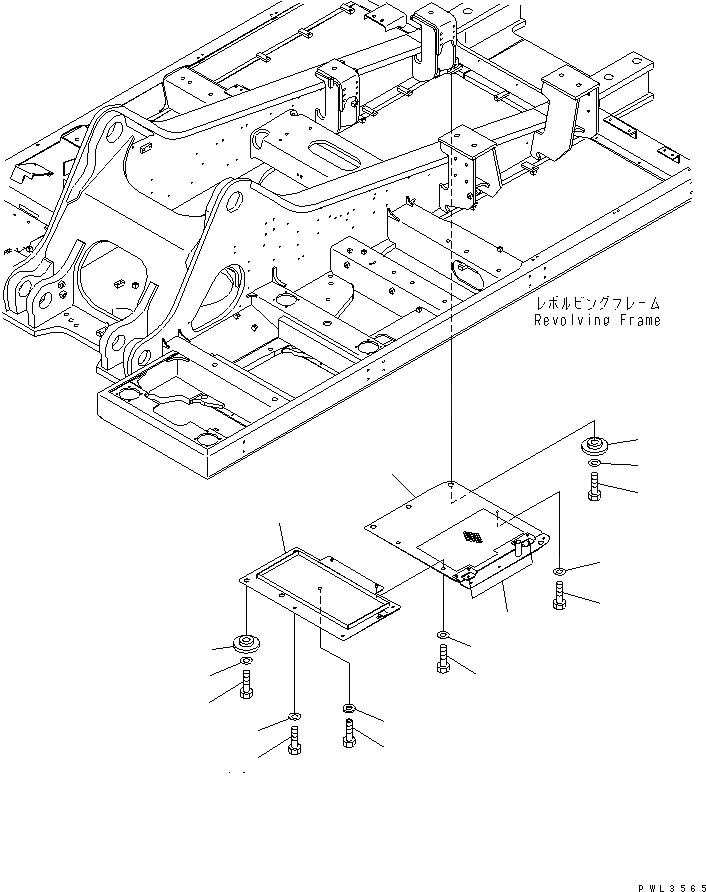 レボルビングフレーム
Revolving Frame

PWL3565