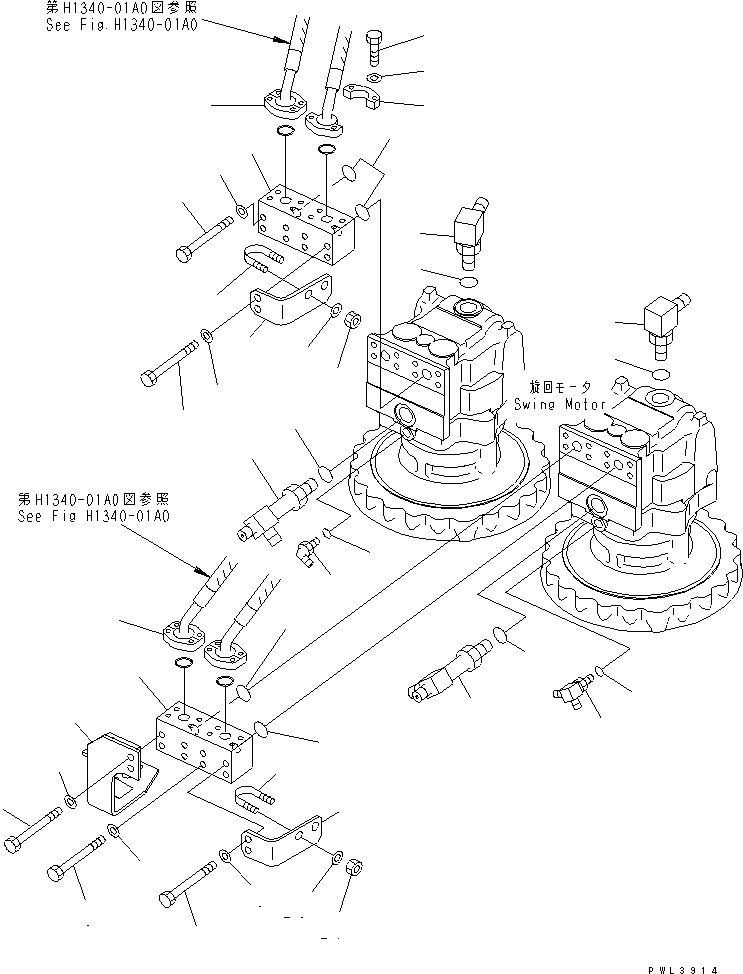 第H1340-01A0図参照
See Fig.H1340-01A0

旋回モータ
Swing Motor

第H1340-01A0図参照
See Fig H1340-01A0

PWL3914