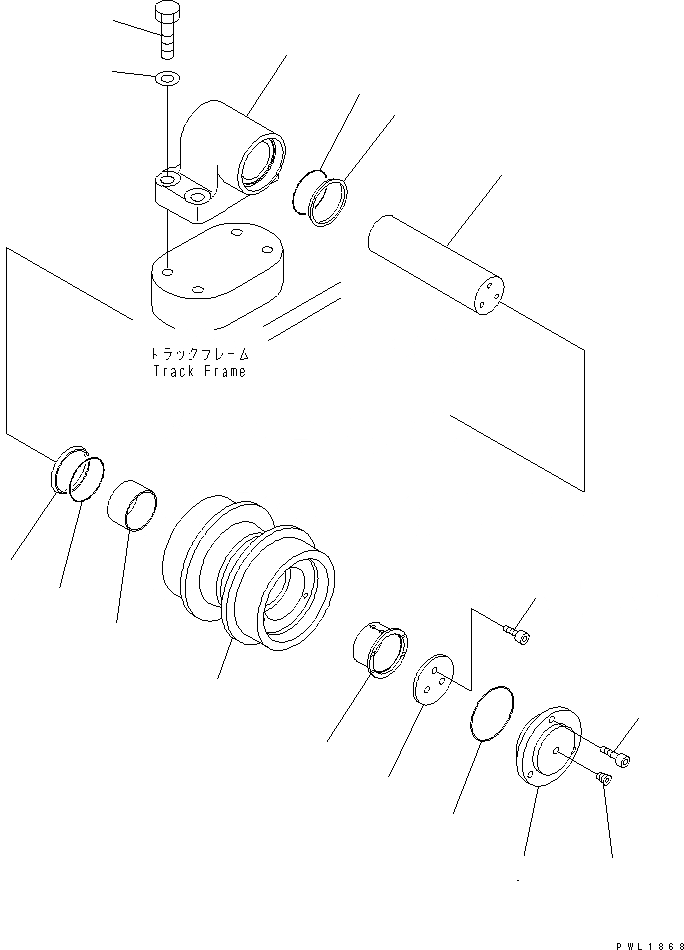 トラックフレーム
Track Frame

PWL1868