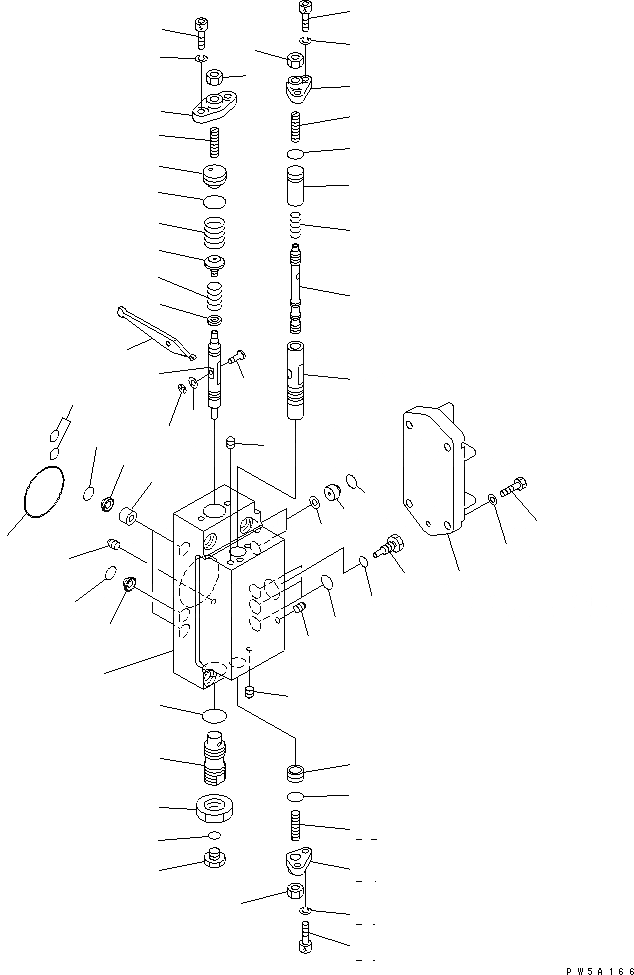 PW5A166