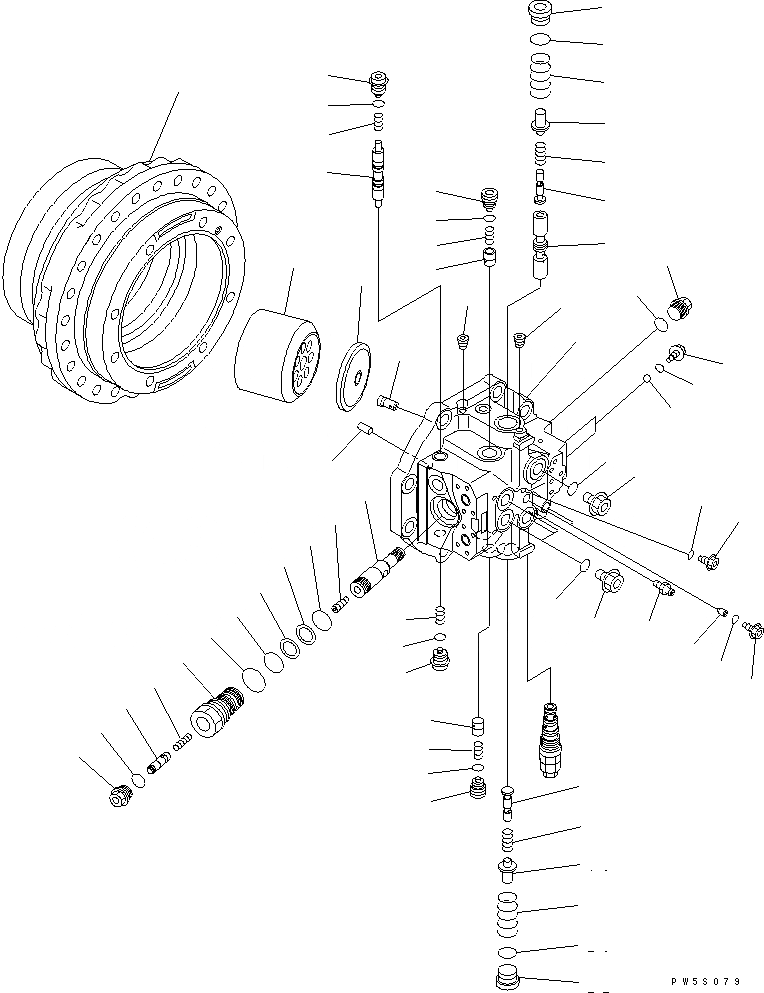 PW5S079