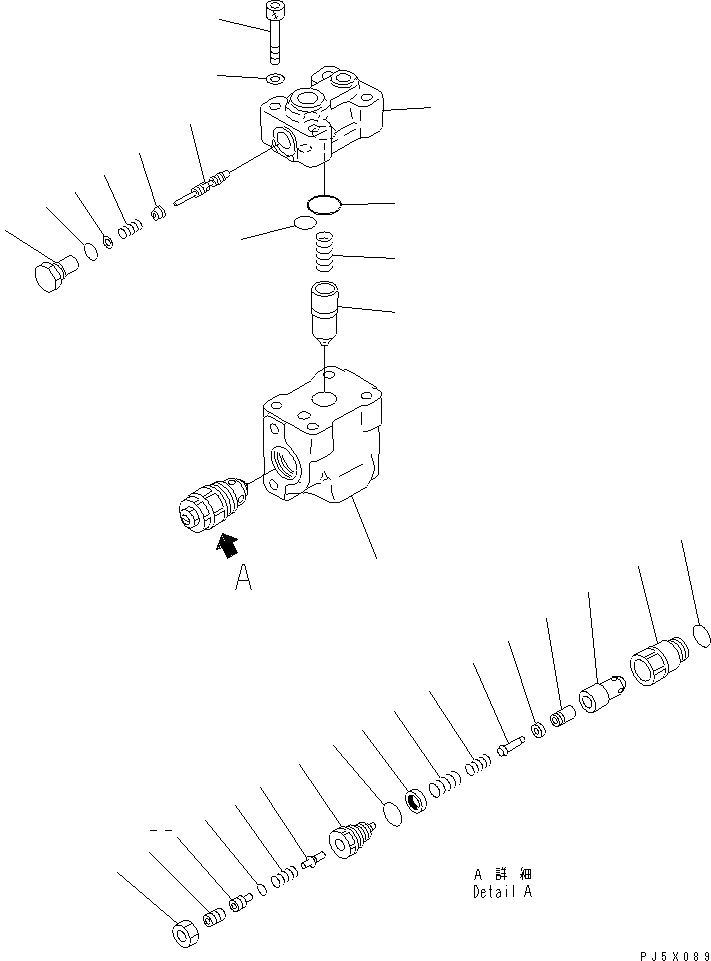 A

A 詳細
Detail A

PJ5X089