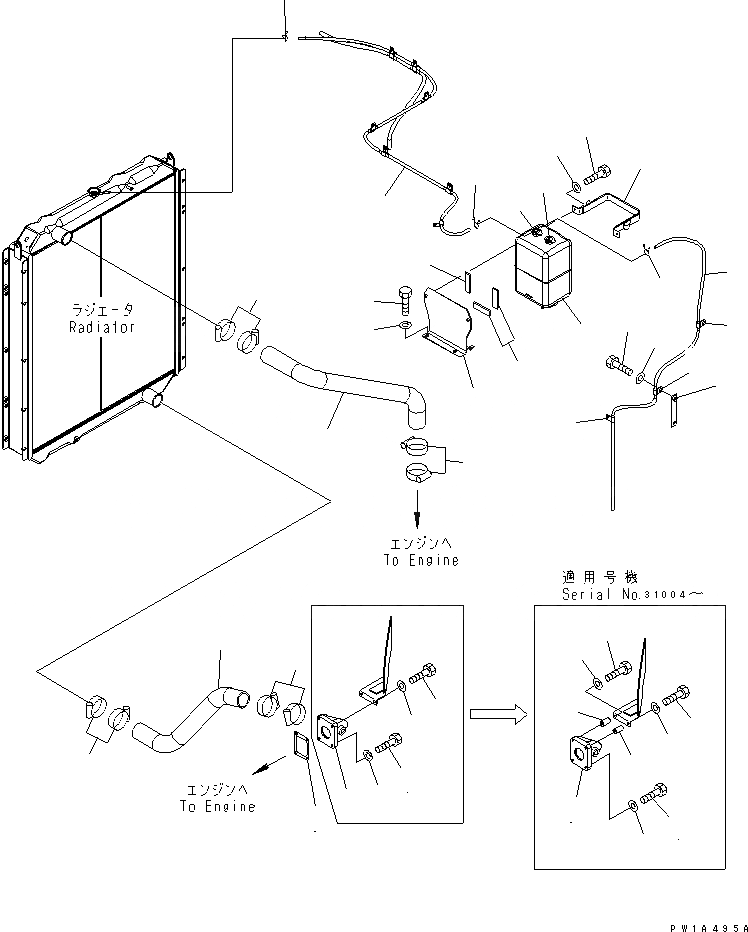 ラジエータ
Radiator

エンジンへ
To Engine

適用号機
Serial No.31004～

エンジンへ
To Engine

PW1A495A