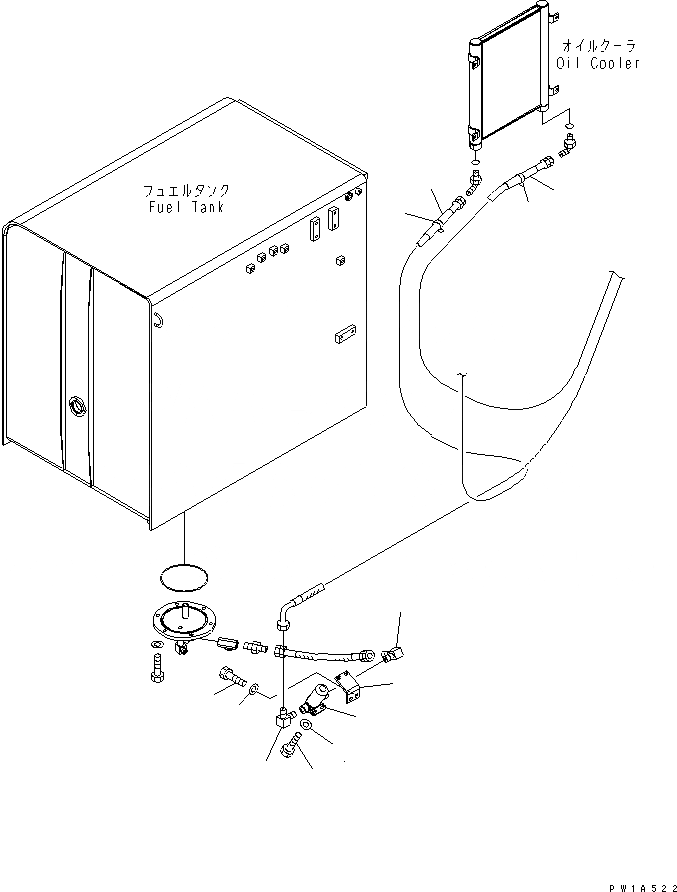 オイルクーラ
Oil Cooler

フュエルタンク
Fuel Tank

PW1A522