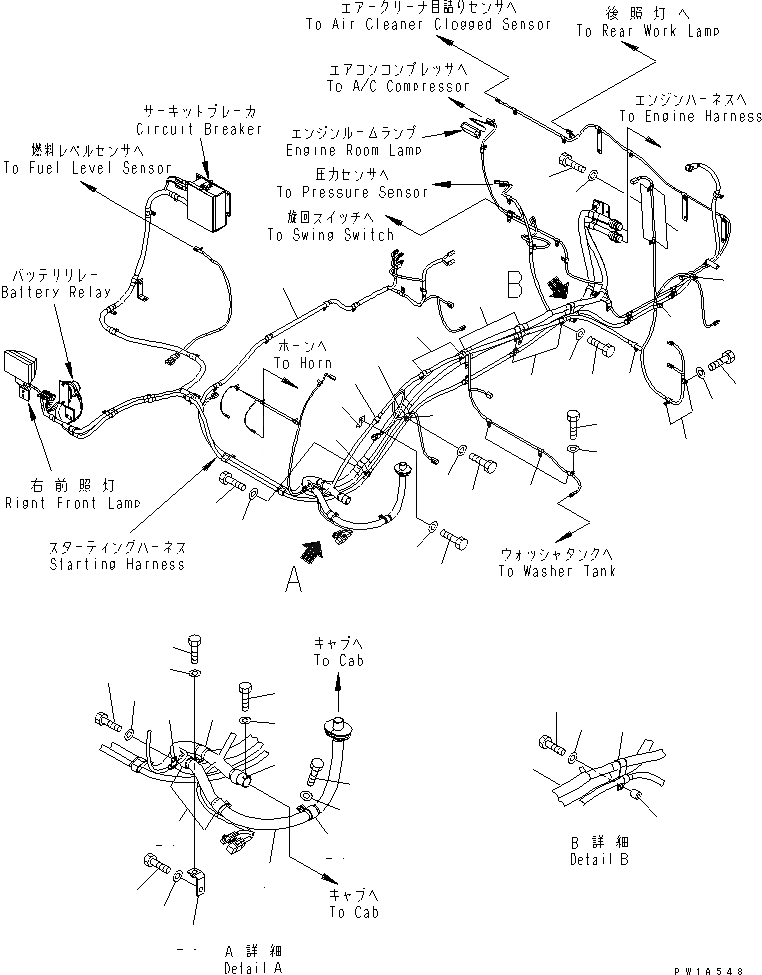 エアークリーナ目詰りセンサへ
To Air Cleaner Clogged Sensor

後照灯へ
To Rear Work Lamp

エアコンコンプレッサへ
To A/C Compressor

エンジンハーネスへ
To Engine Harness

サーキットブレーカ
Circuit Breaker

エンジンルームランプ
Engine Room Lamp

燃料レベルセンサへ
To Fuel Level Sensor

圧力センサへ
To Pressure Sensor

旋回スイッチへ
To Swing Switch

バッテリリレー
Battery Relay

B

ホーンへ
To Horn

右前照灯
Right Front Lamp

スターティングハーネス
Starting Harness

A

ウォッシャタンクへ
To Washer Tank

キャブへ
To Cab

キャブへ
To Cab

B 詳細
Detail B

A 詳細
Detail A

PW1A548