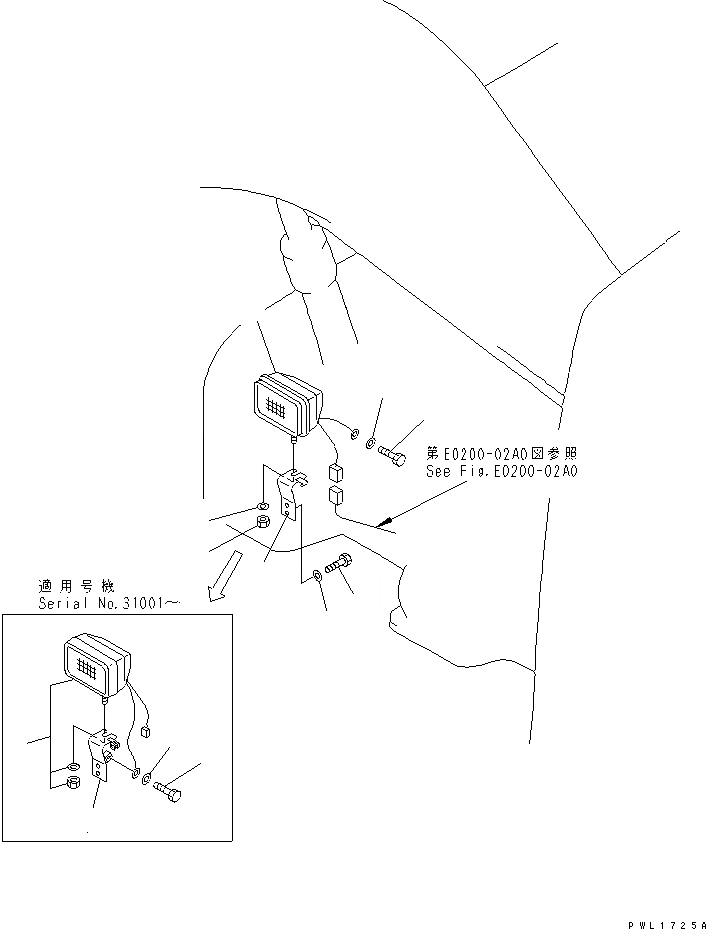 第E0200-02A0図参照
See Fig.E0200-02A0

適用号機
Serial No.31001～

PWL1725A