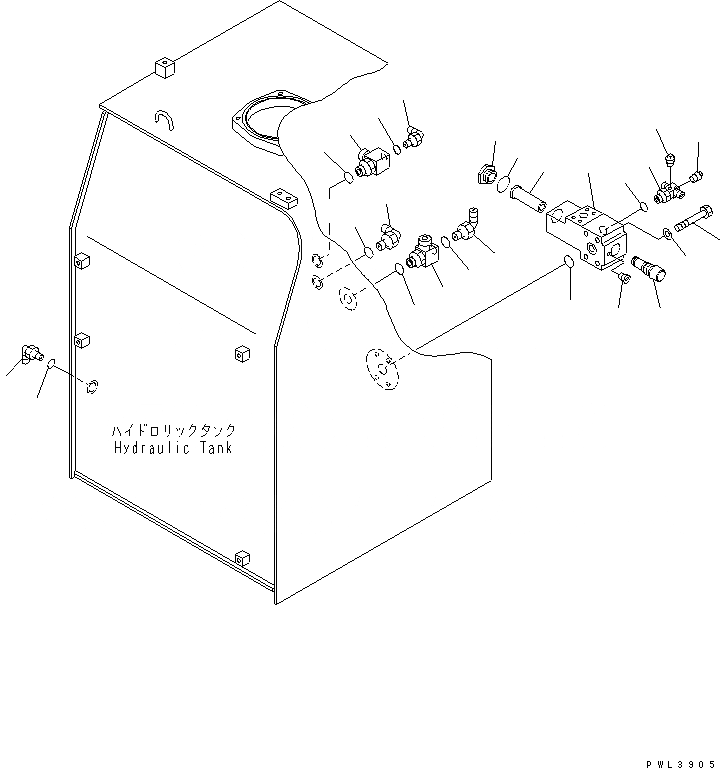 ハイドロリックタンク
Hydraulic Tank

PWL3905