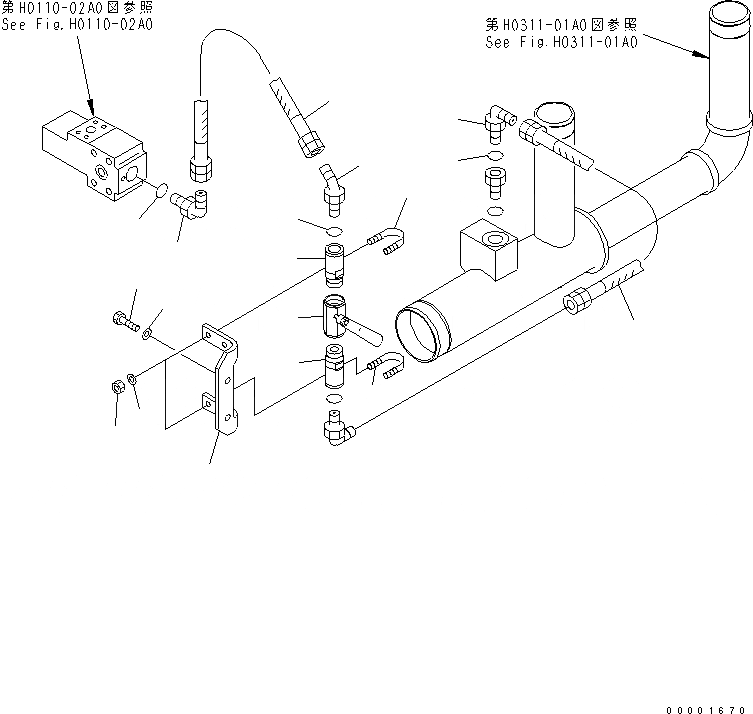 第H0110-02A0図参照
See Fig.H0110-02A0

第H0311-01A0図参照
See Fig.H0311-01A0

00001670