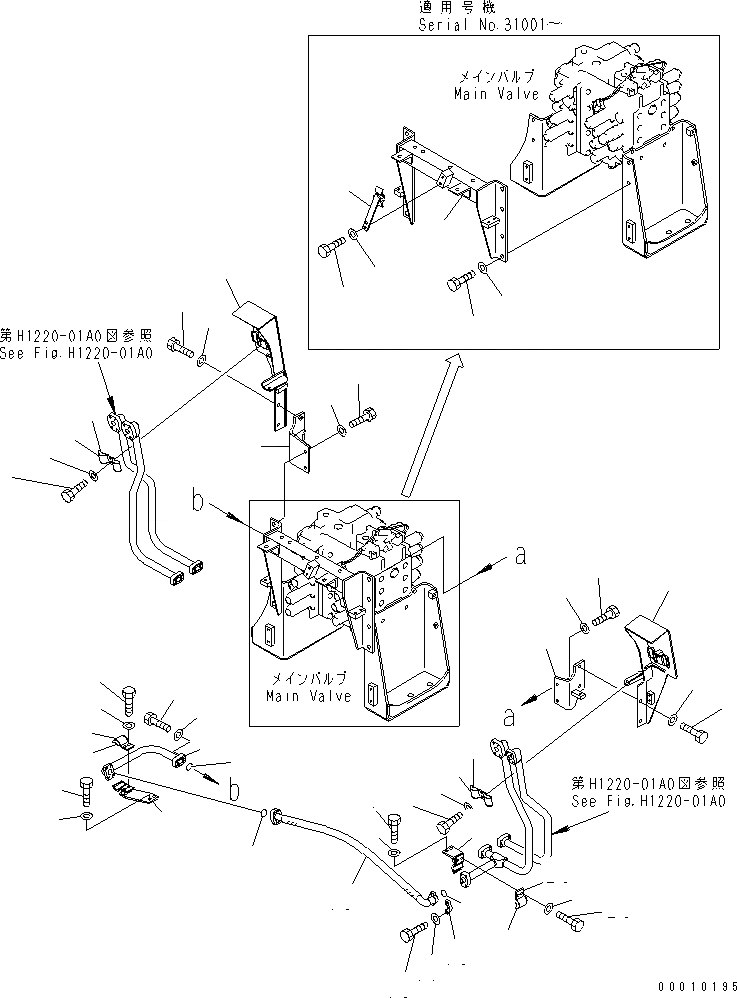 適用号機
Serial No.31001～

メインバルブ
Main Valve

第H1220-01A0図参照
See Fig.H1220-01A0

b

a

メインバルブ
Main Valve

a

b

第H1220-01A0図参照
See Fig.H1220-01A0

00010195