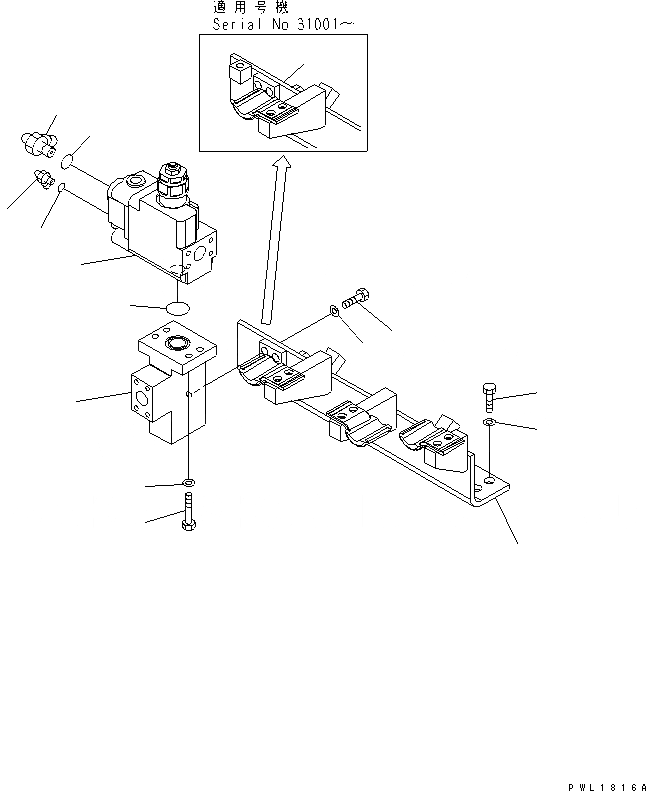 適用号機
Serial No 31001~

PWL1816A