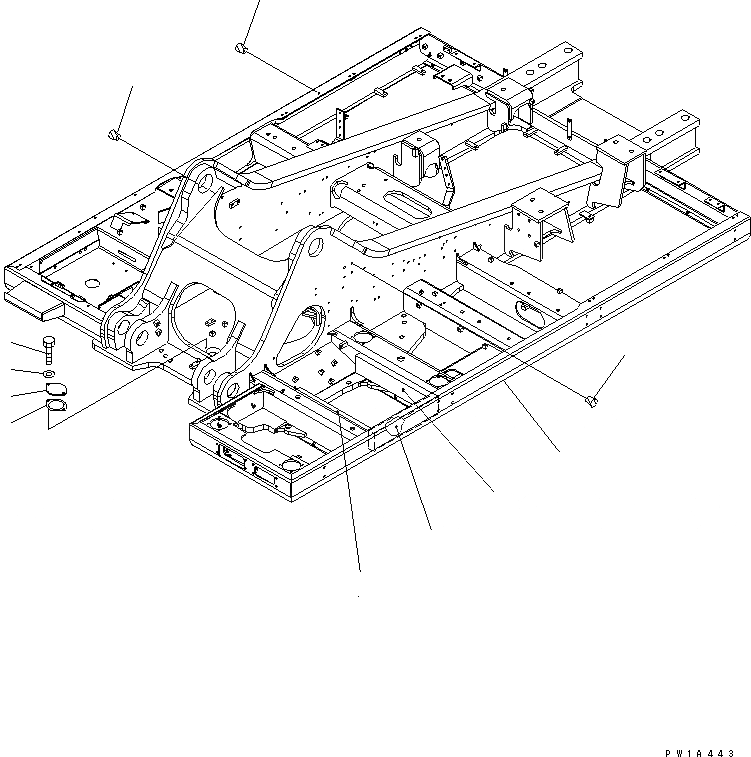 PW1A443