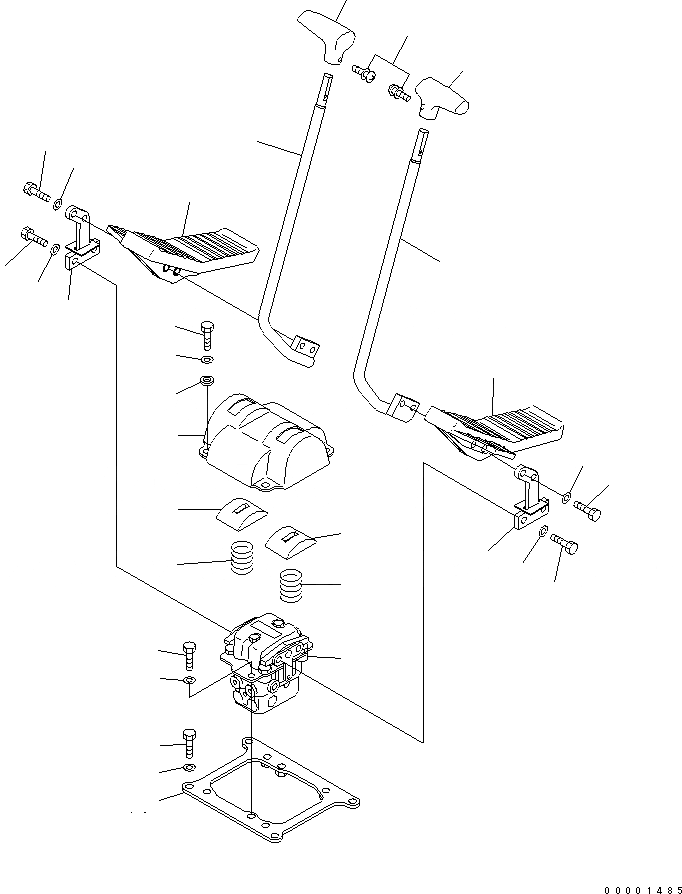 00001485