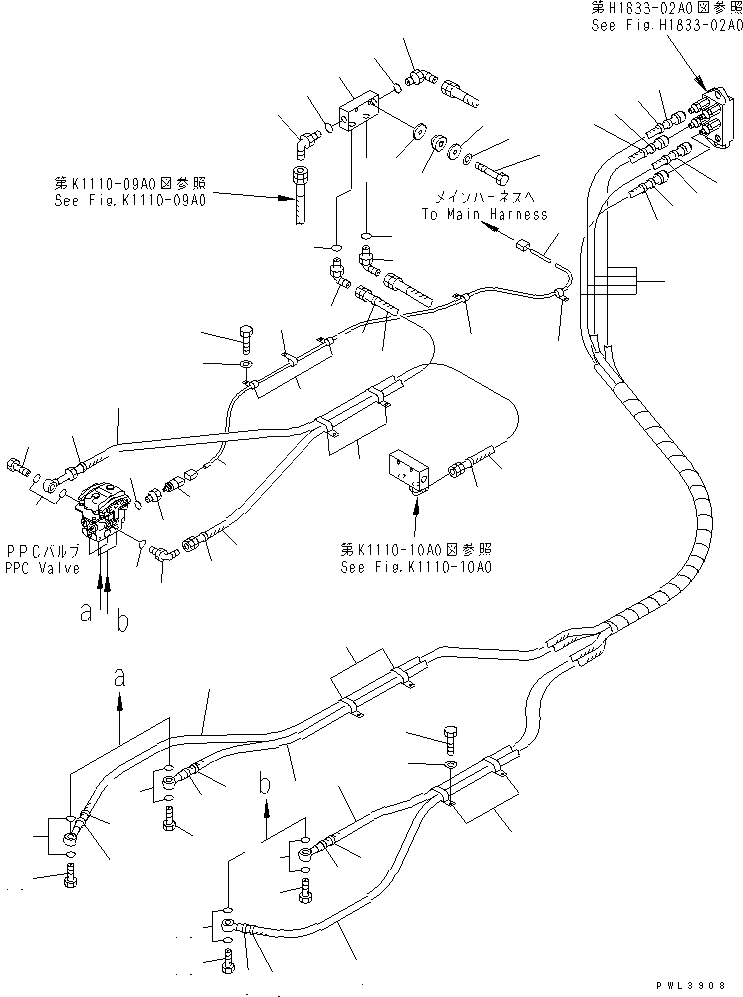 第H1833-02A0図参照
See Fig.H1833-02A0

第K1110-09A0図参照
See Fig.K1110-09A0

メインハーネスへ
To Main Harness

PPCバルブ
PPC Valve

a b

第K1110-10A0図参照
See Fig.K1110-10A0

a

b

PWL3908