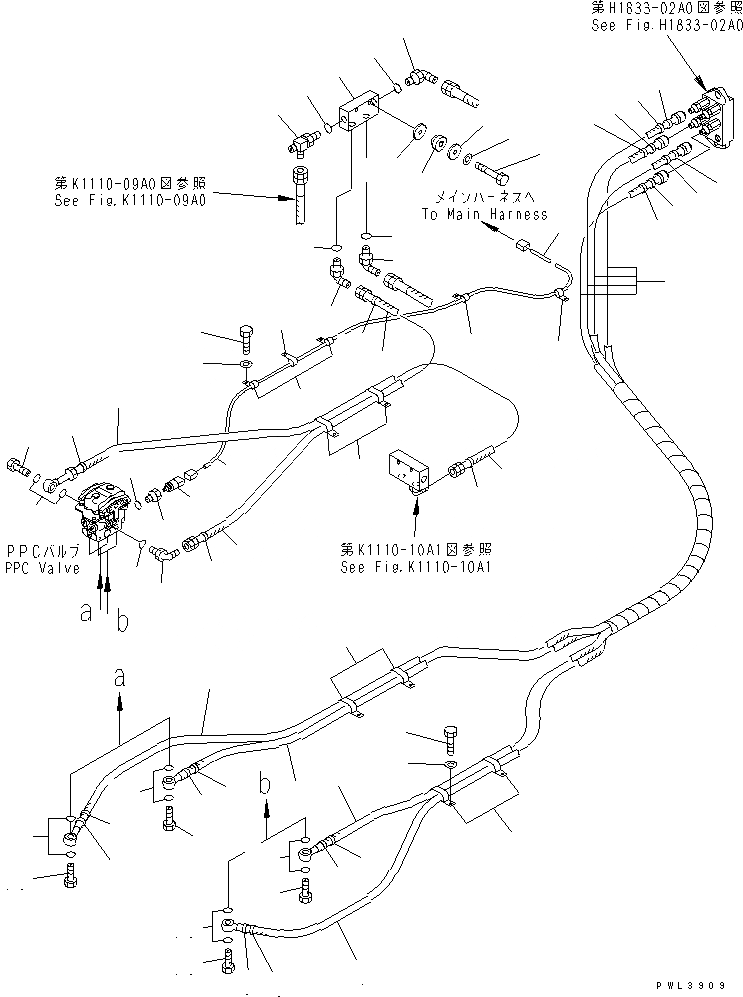 第H1833-02A0図参照
See Fig.H1833-02A0

第K1110-09A0図参照
See Fig.K1110-09A0

メインハーネスへ
To Main Harness

PPCバルブ
PPC Valve

a b

第K1110-10A1図参照
See Fig.K1110-10A1

a

b

PWL3909