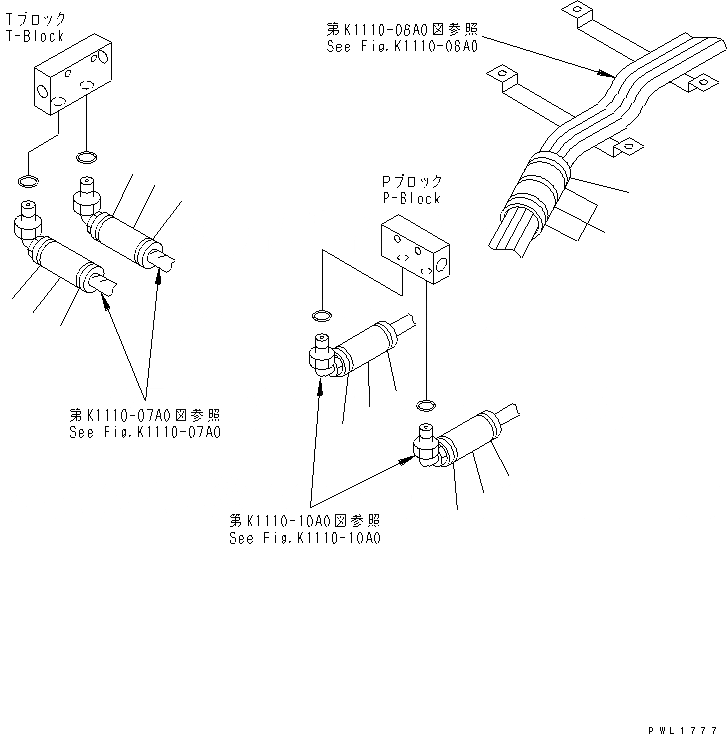 Tブロック
T-Block

第K1110-06A0図参照
See Fig.K1110-06A0

Pブロック
P-Block

第K1110-07A0図参照
See Fig.K1110-07A0

第K1110-10A0図参照
See Fig.K1110-10A0

PWL1777