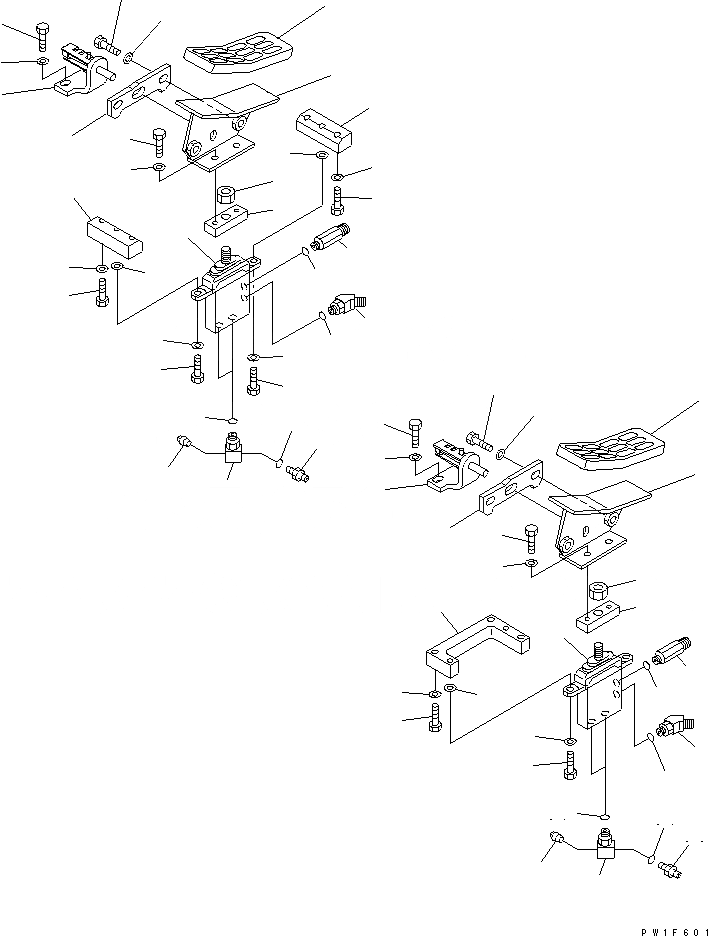 PW1F601