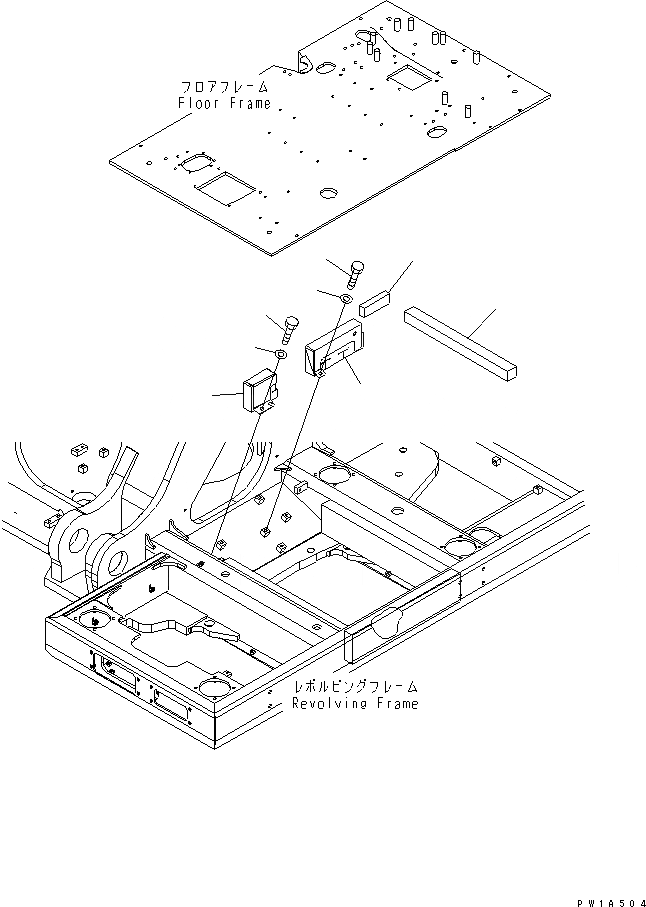 フロアフレーム
Floor Frame

レボルビングフレーム
Revolving Frame

PW1A504