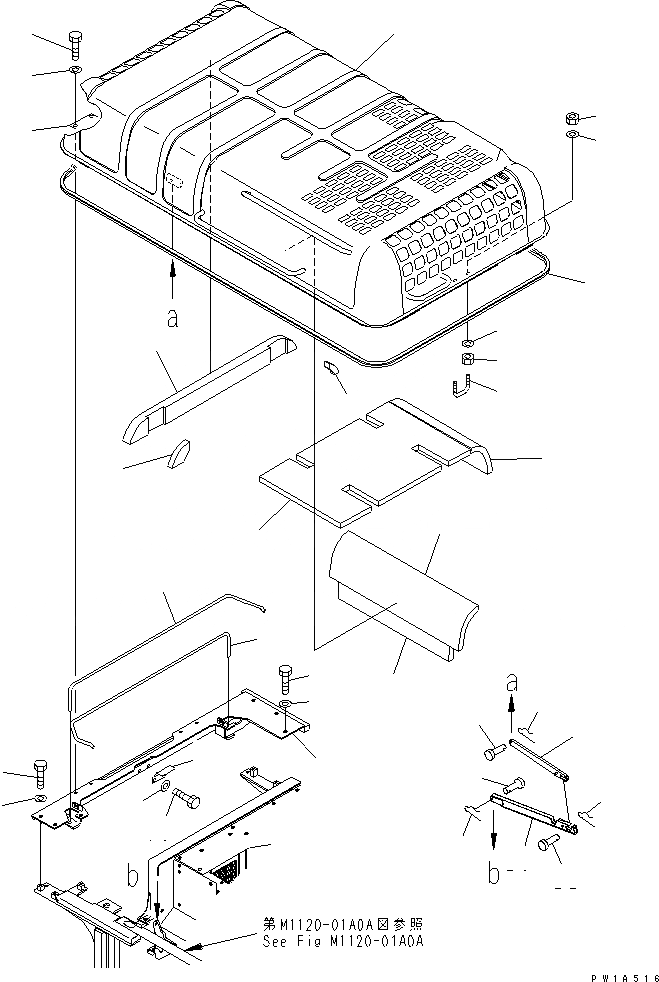 a

a

b

b

第M1120-01A0A図参照
See Fig M1120-01A0A

PW1A516