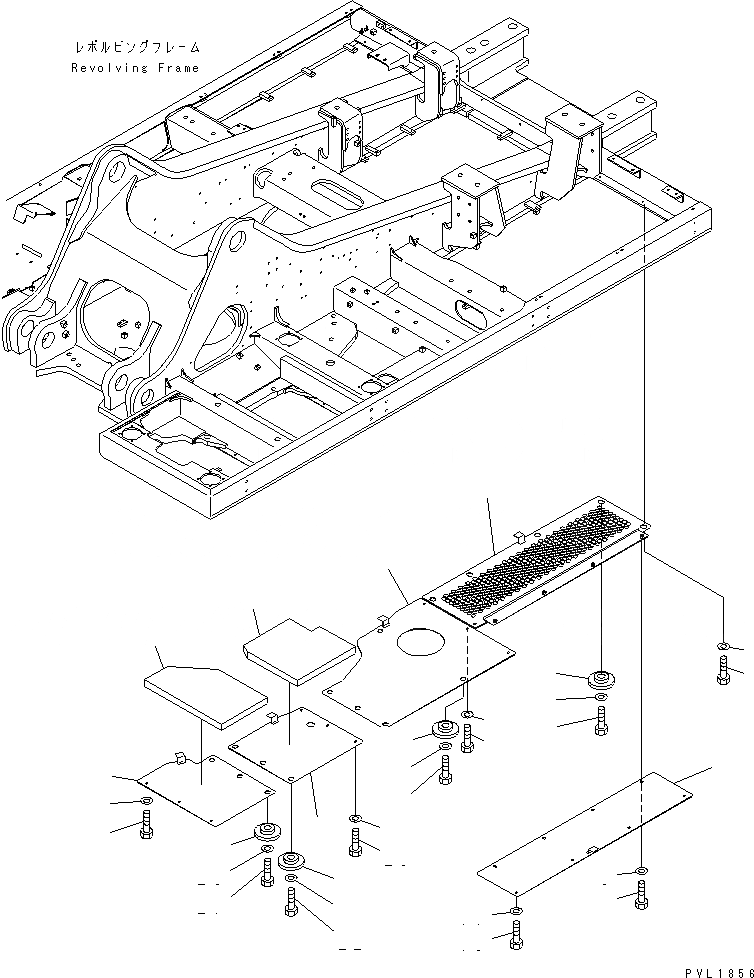 レボルビングフレーム
Revolving Frame

PVL1856