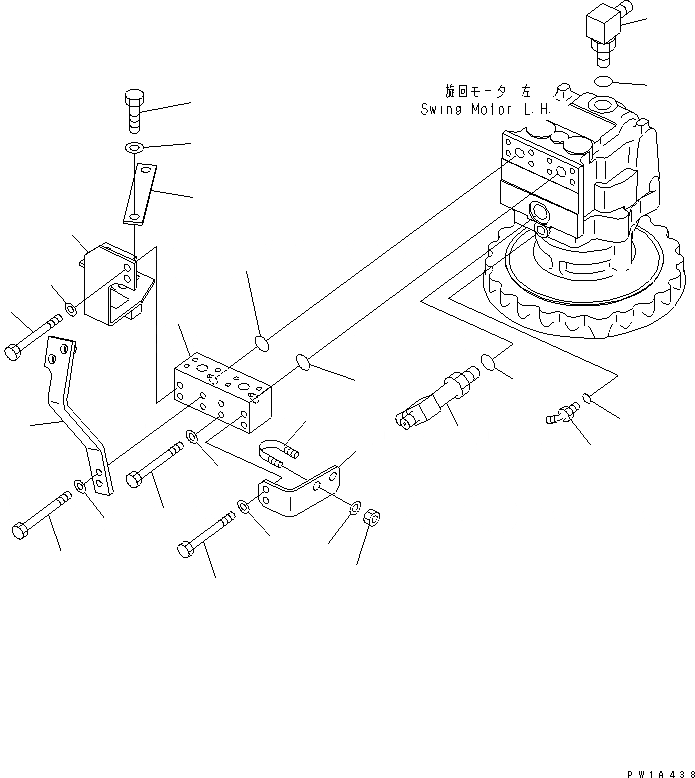 旋回モータ 左
Swing Motor L.H.

PW1A438