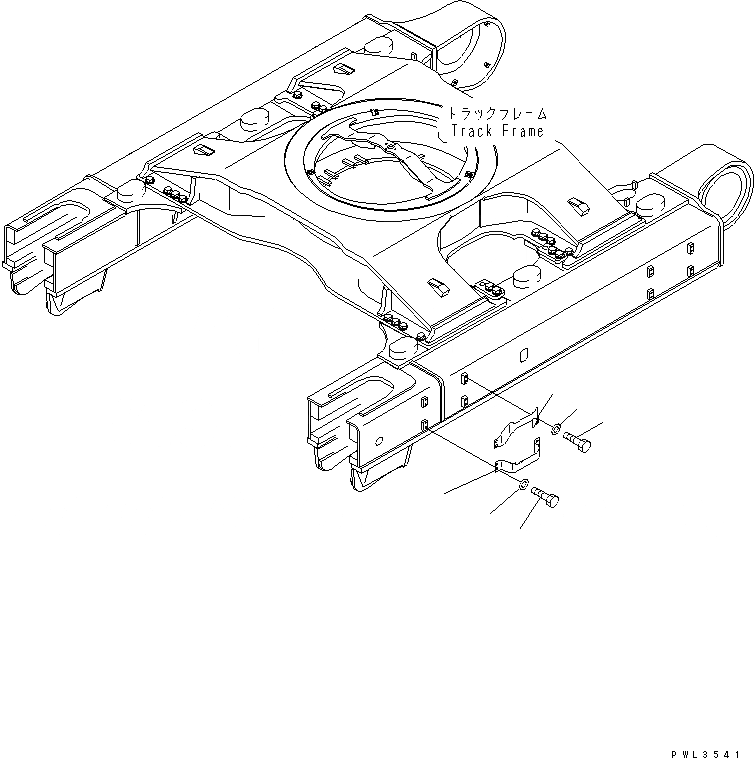 トラックフレーム
Track Frame

PWL3541