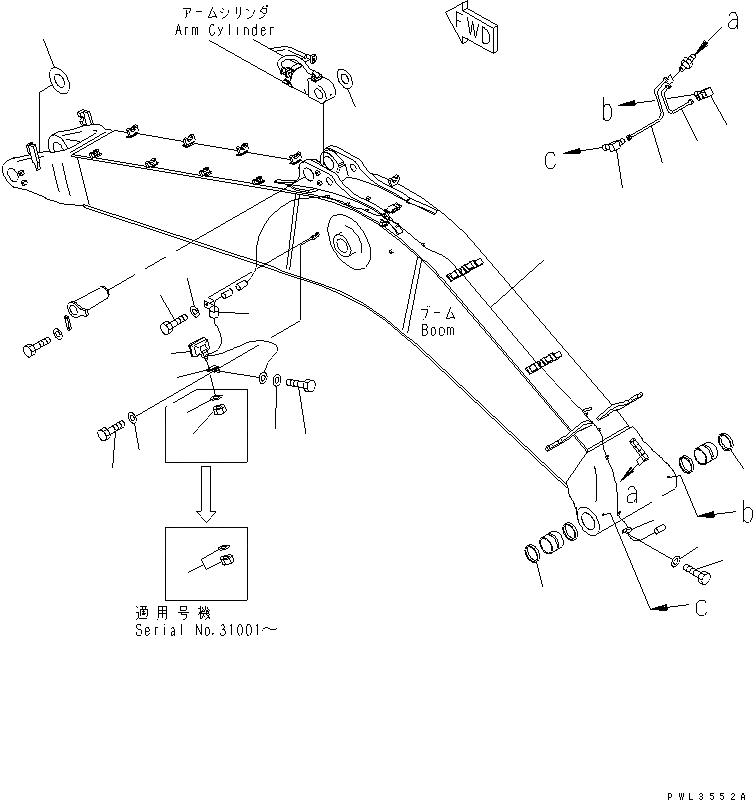 アームシリンダ
Arm Cylinder

FWD

a

b

c

ブーム
Boom

a

b

c

適用号機
Serial No.31001～

PWL3552A