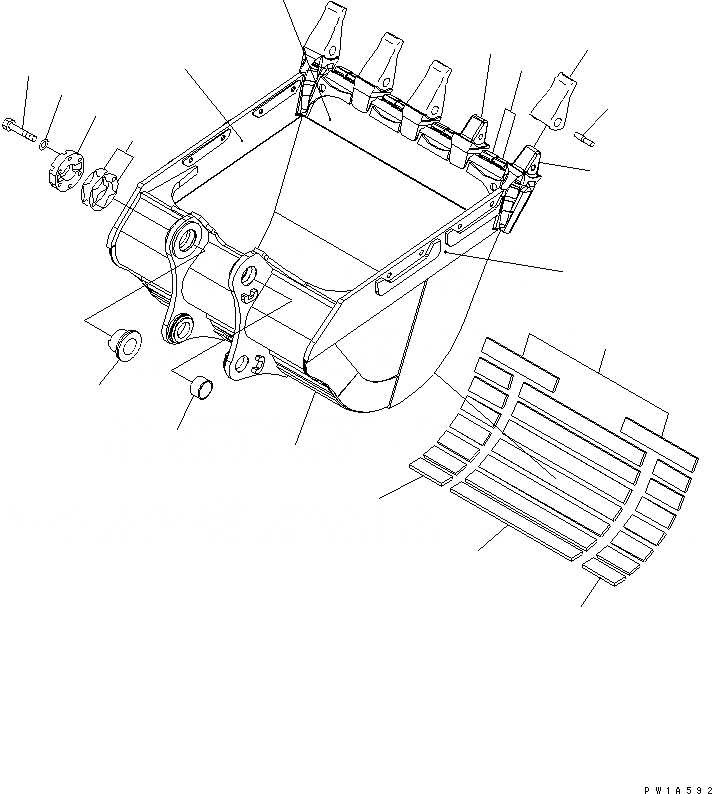 PW1A592