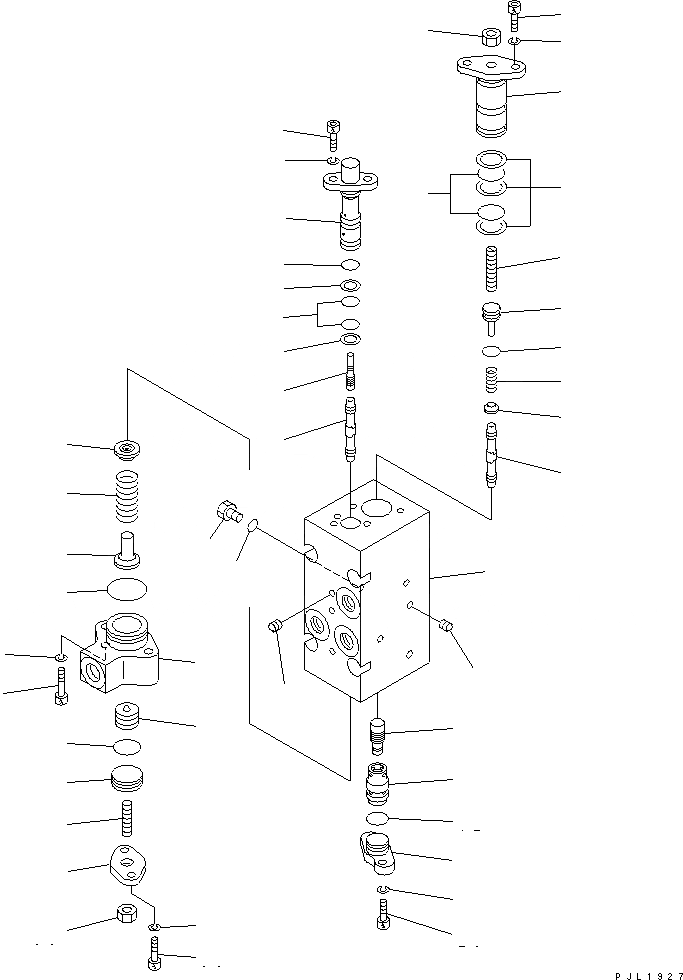 PJL1927