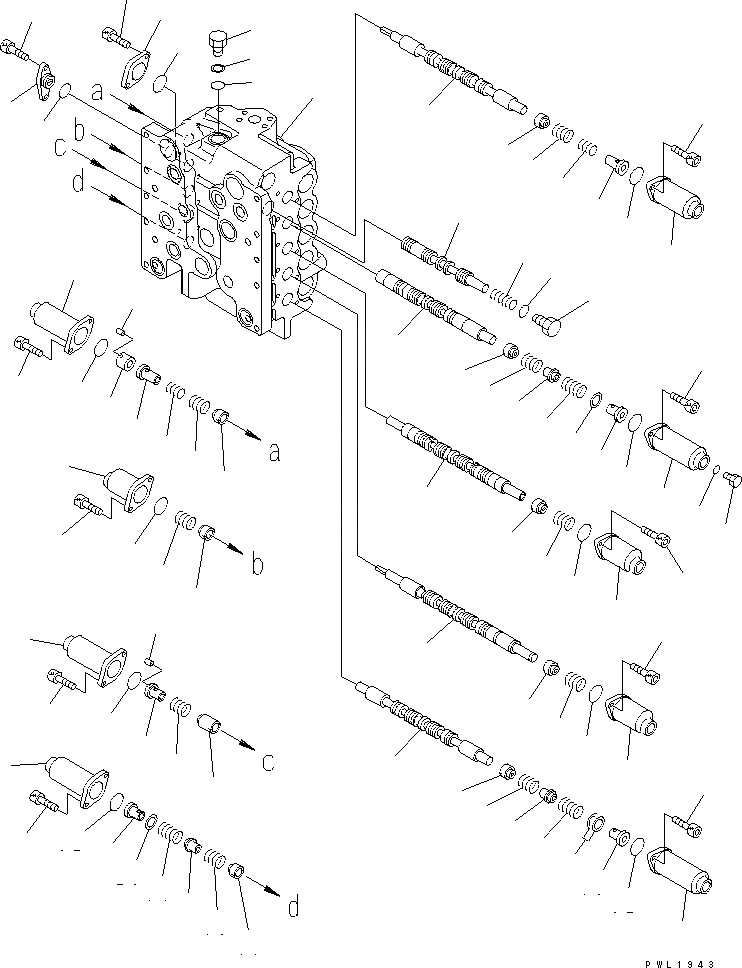 a
b
c
d
a
b
c
d
PWL1943